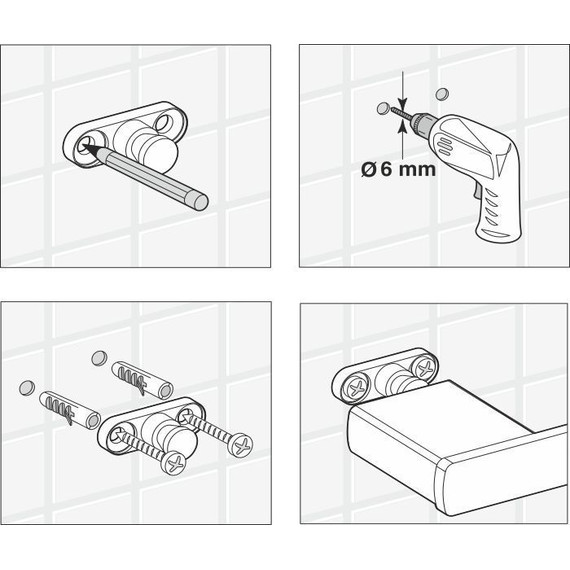 Ø 6 mm