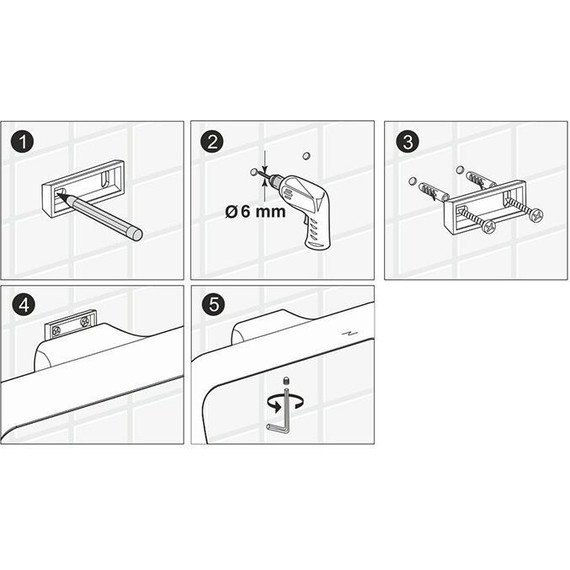 1

2

Ø 6 mm

3

4

5