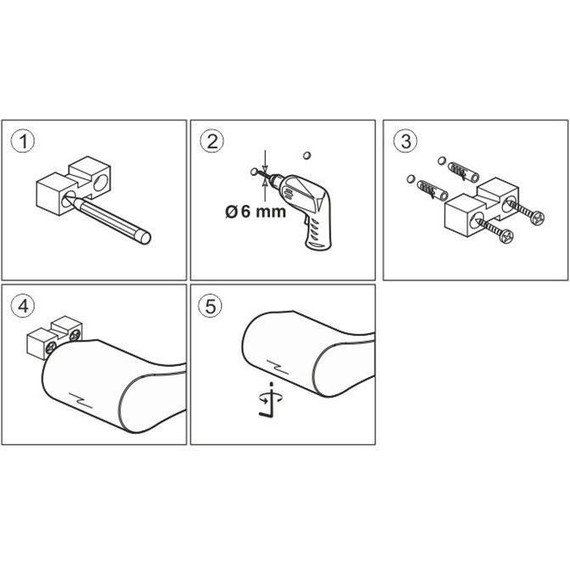 1

2

Ø 6 mm

3

4

5