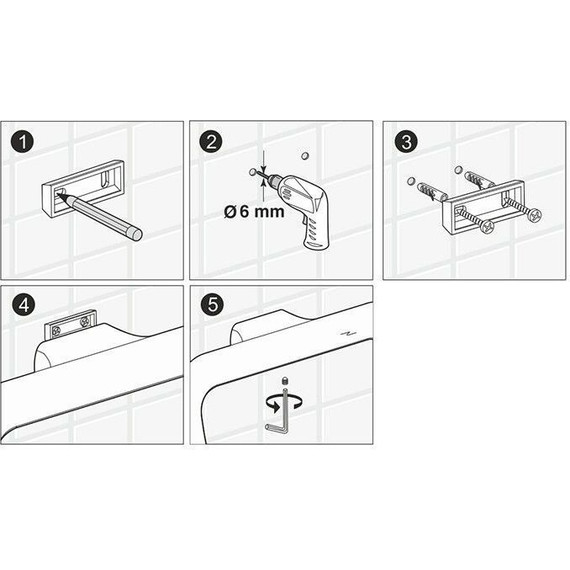 1

2

Ø 6 mm

3

4

5