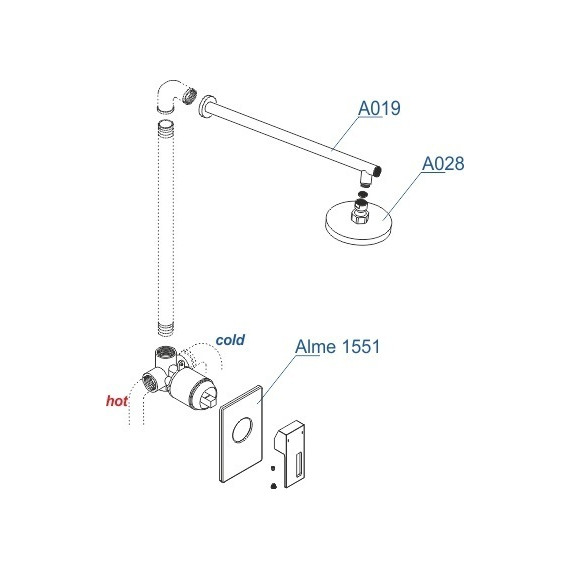 A019

A028

cold

Alme 1551

hot