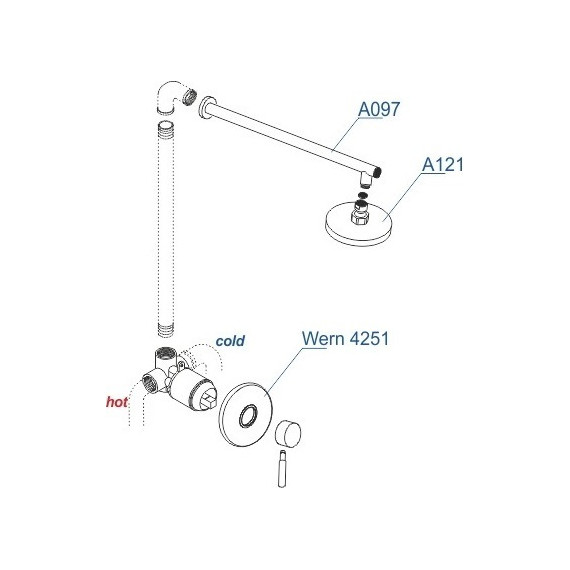 A097

A121

cold

Wern 4251

hot