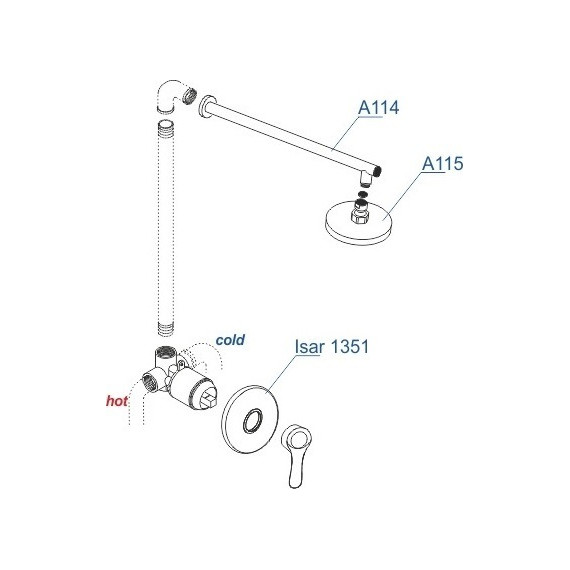 A114

A115

cold

Isar 1351

hot