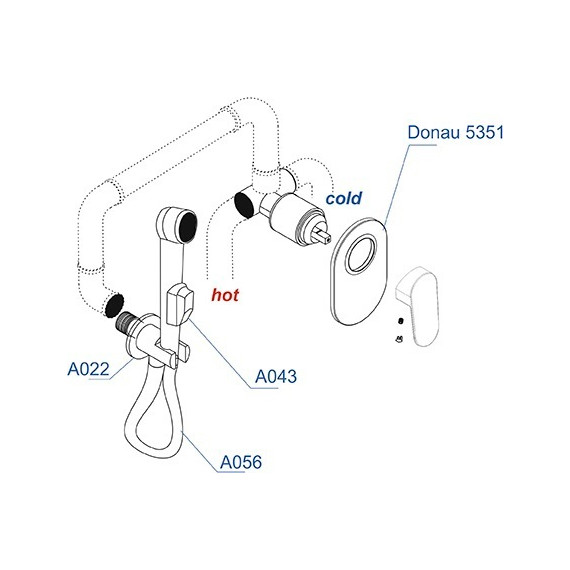 Donau 5351

cold

hot

A022

A043

A056