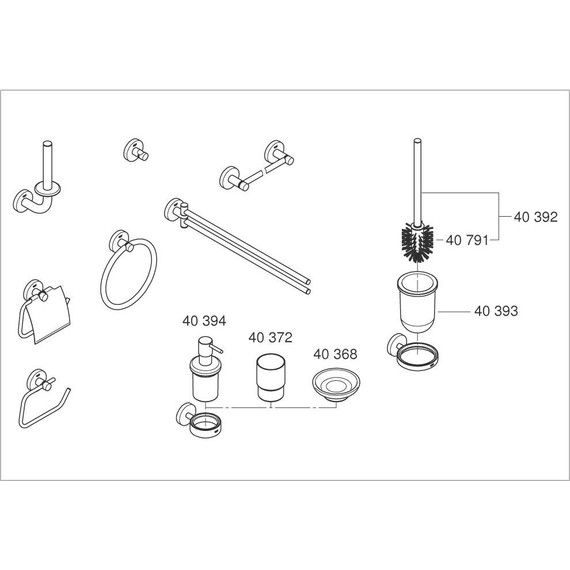 40 392
40 791
40 393
40 394
40 372
40 368