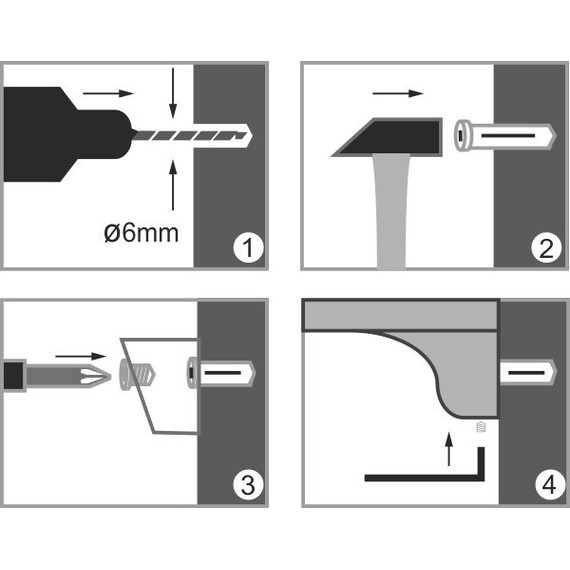 ø6mm
1
2
3
4