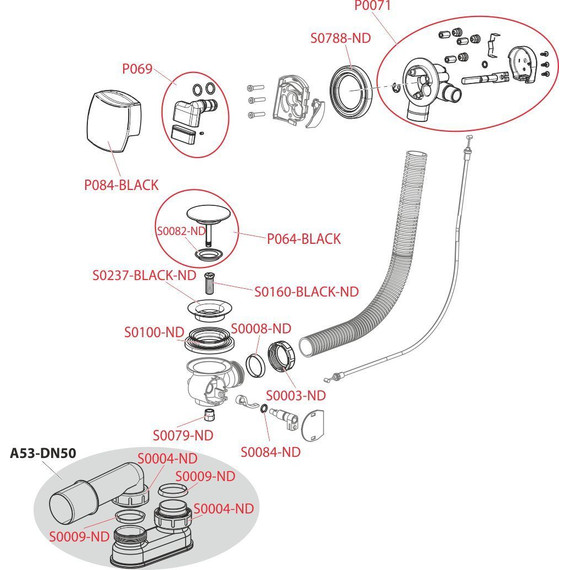 P0071
S0788-ND
P069
P084-BLACK
S0082-ND
P064-BLACK
S0237-BLACK-ND
S0160-BLACK-ND
S0100-ND
S0008-ND
S0003-ND
S0079-ND
S0084-ND
A53-DN50
S0004-ND
S0009-ND
S0004-ND
S0009-ND