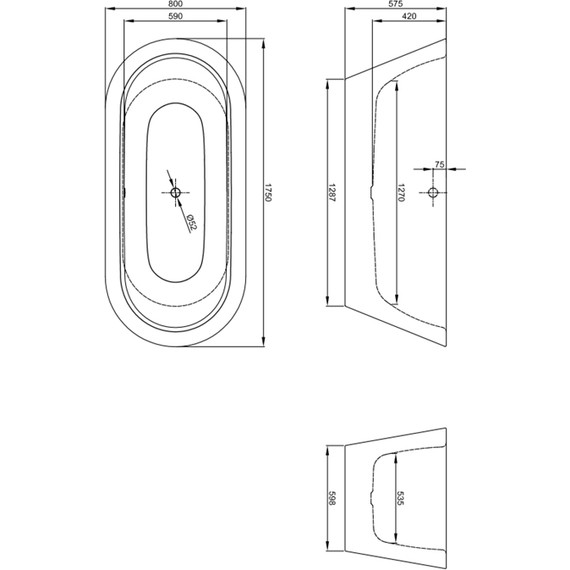 800
590
1750
Ø52
575
420
75
1287
1270
598
535