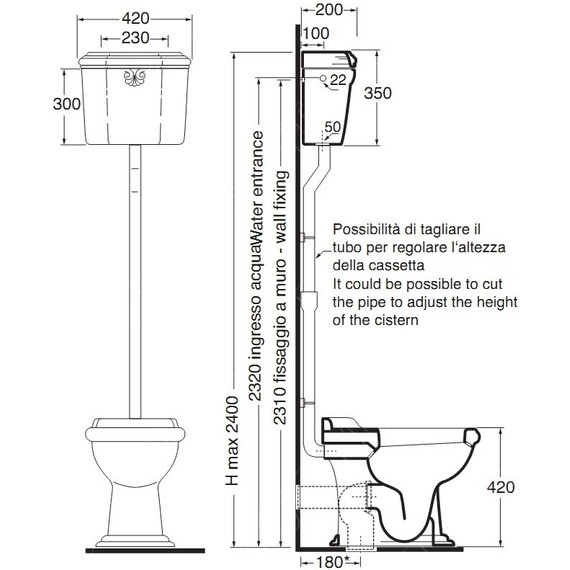 420
230
300
200
100
22
350
50
H max 2400
2320 ingresso acquaWater entrance
2310 fissaggio a muro - wall fixing
Possibilità di tagliare il tubo per regolare l'altezza della cassetta
It could be possible to cut the pipe to adjust the height of the cistern
420
180*