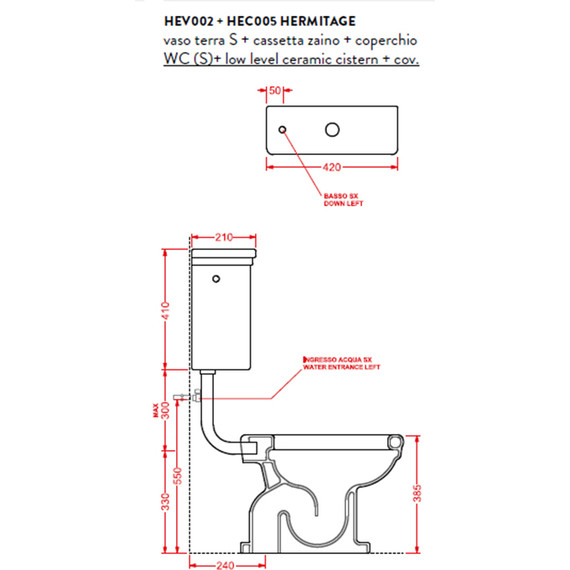 HEV002 + HEC005 HERMITAGE
vaso terra S + cassetta zaino + coperchio
WC (S)+ low level ceramic cistern + cov.

50

420

BASSO SX
DOWN LEFT

210

410

INGRESSO ACQUA SX
WATER ENTRANCE LEFT

MAX
300

550

330

385

240