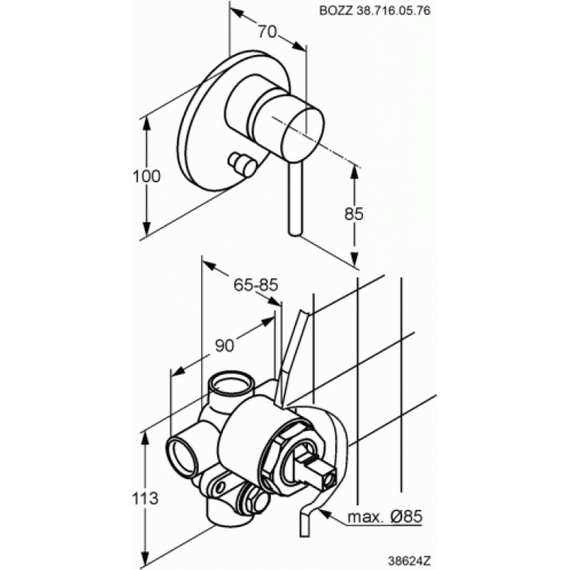 BOZZ 38.716.05.76

70

100

85

65-85

90

113

max. Ø85

38624Z