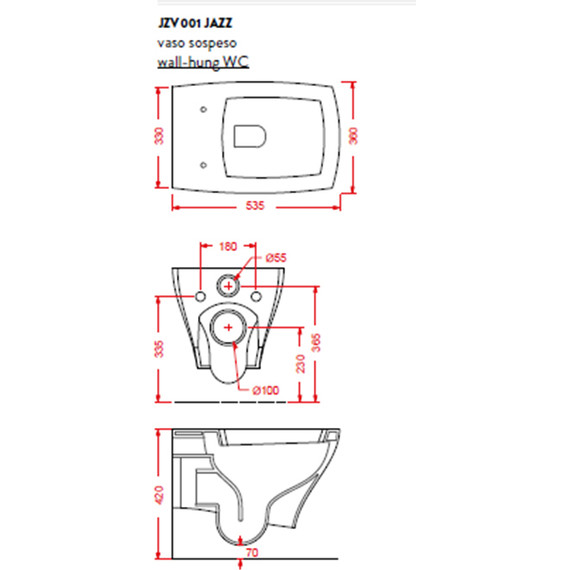 JZV 001 JAZZ
vaso sospeso
wall-hung WC

330
360
535

180
Ø55
335
230
365
Ø100

420
70