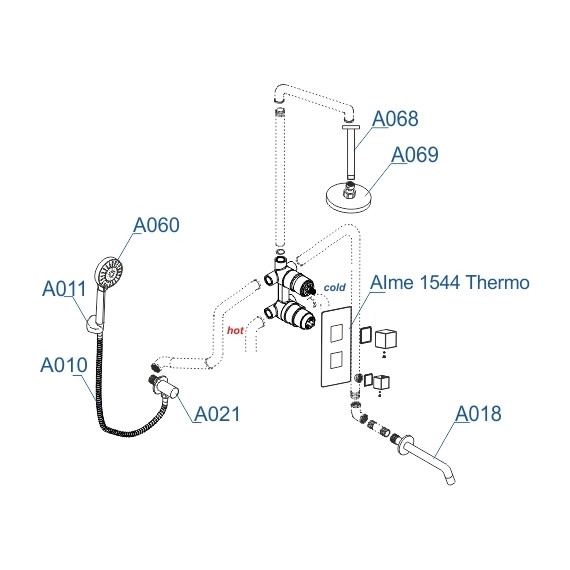 A068

A069

A060

A011

cold

Alme 1544 Thermo

hot

A010

A021

A018