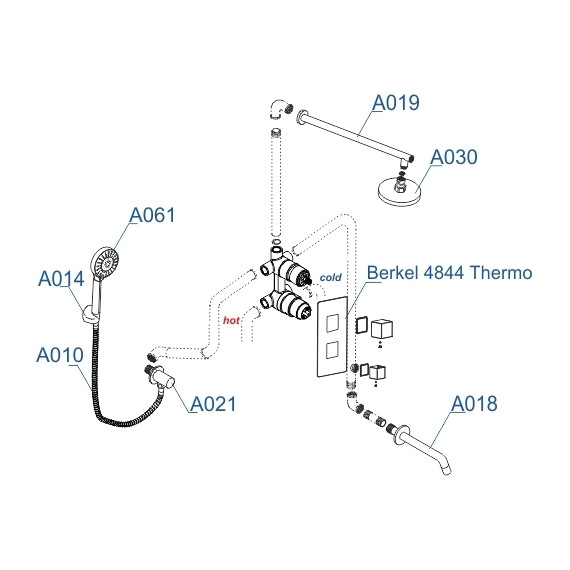 A019

A030

A061

A014

cold

Berkel 4844 Thermo

hot

A010

A021

A018