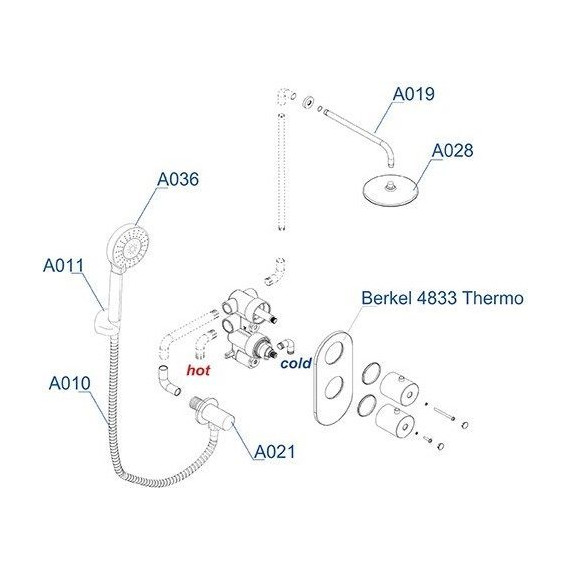 A019

A028

A036

A011

Berkel 4833 Thermo

hot

cold

A010

A021