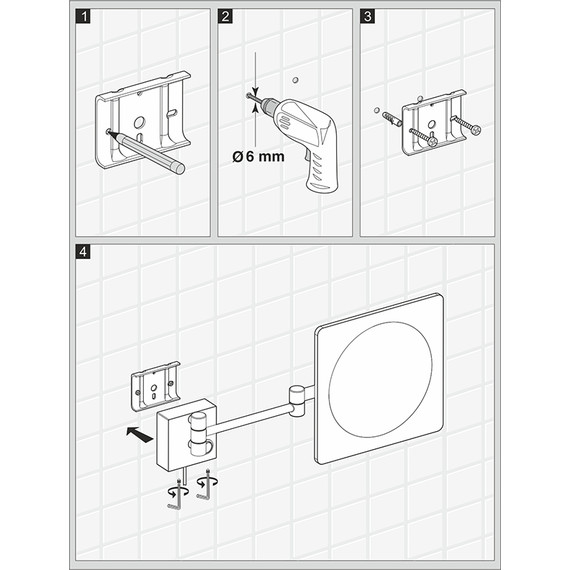 1

2

Ø 6 mm

3

4