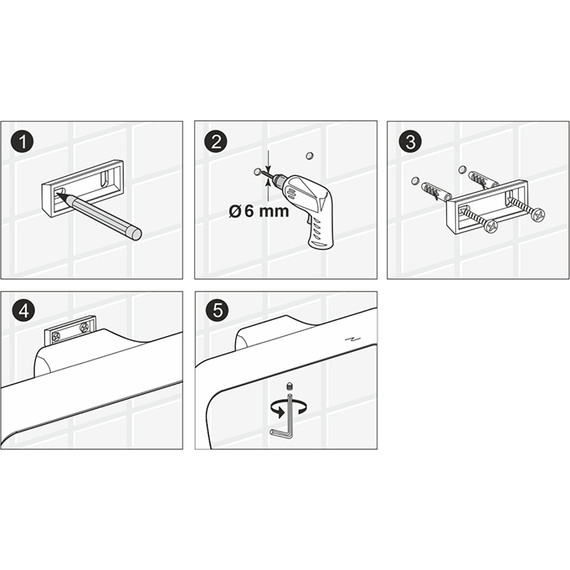 1
2
Ø 6 mm
3
4
5