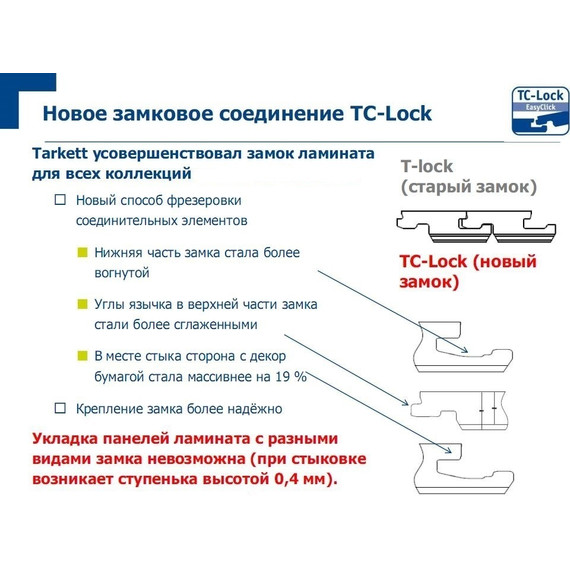 Новое замковое соединение TC-Lock

TC-Lock
EasyClick

Tarkett усовершенствовал замок ламината для всех коллекций

☐ Новый способ фрезеровки соединительных элементов

■ Нижняя часть замка стала более вогнутой

■ Углы язычка в верхней части замка стали более сглаженными

■ В месте стыка сторона с декор бумагой стала массивнее на 19 %

☐ Крепление замка более надёжно

Укладка панелей ламината с разными видами замка невозможна (при стыковке возникает ступенька высотой 0,4 мм).

T-lock
(старый замок)

TC-Lock (новый замок)