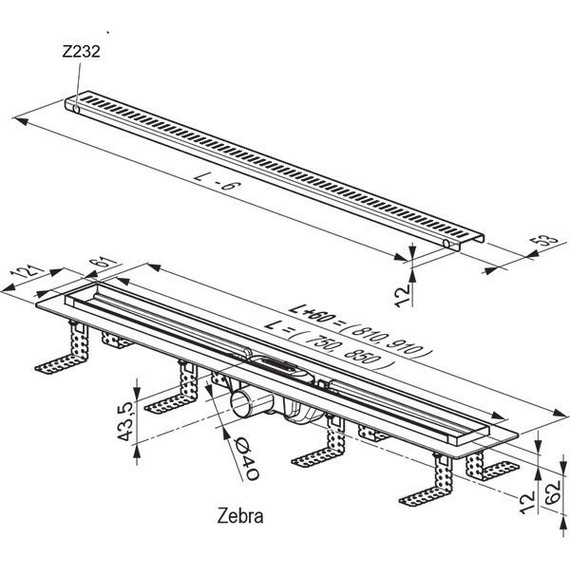 Z232

L - 6

53

12

121

61

L+60 = ( 810, 910 )

L = ( 750, 850 )

43,5

Ø40

12

62

Zebra