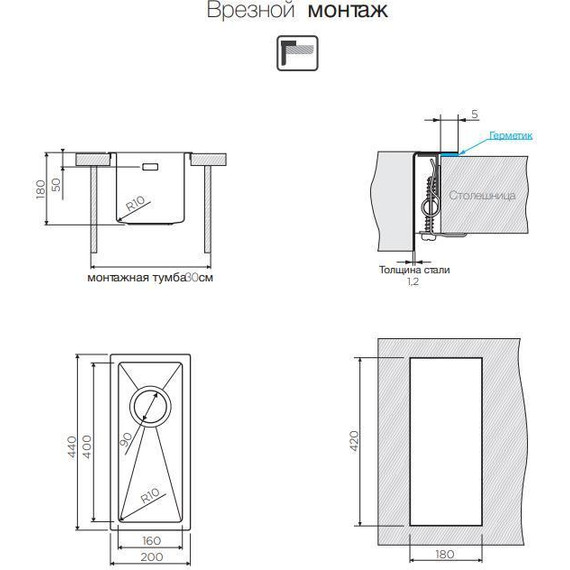 Врезной монтаж

180
50
R10
монтажная тумба30см

5
Герметик
Столешница
Толщина стали
1,2

440
400
90
R10
160
200

420
180