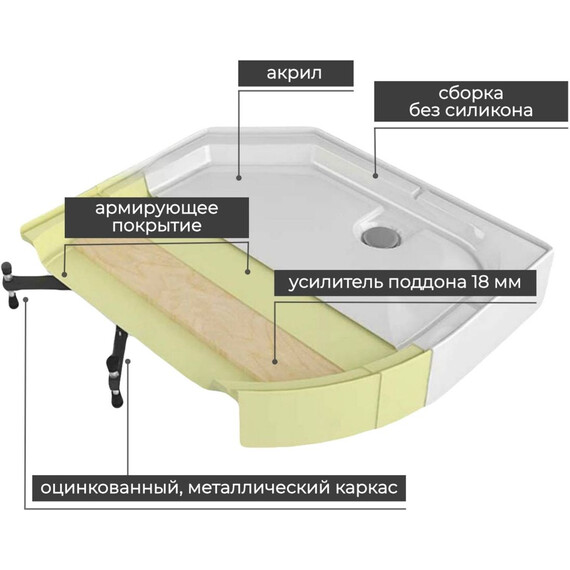 акрил

сборка без силикона

армирующее покрытие

усилитель поддона 18 мм

оцинкованный, металлический каркас