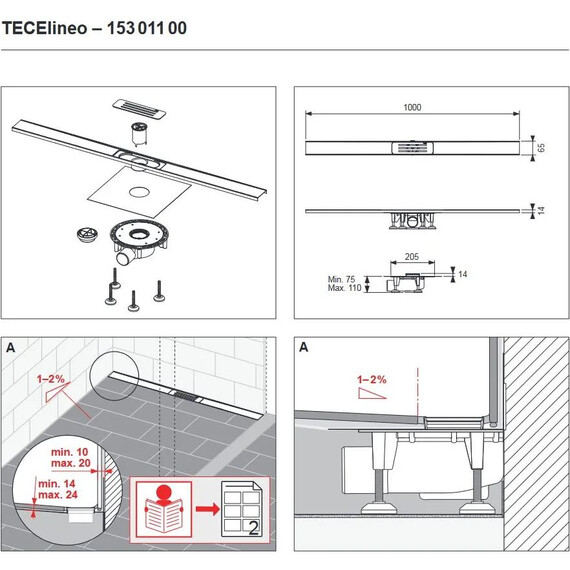 TECElineo – 153 011 00

1000

65

14

205

14

Min. 75
Max. 110

A

1–2%

min. 10
max. 20

min. 14
max. 24

2

A

1–2%