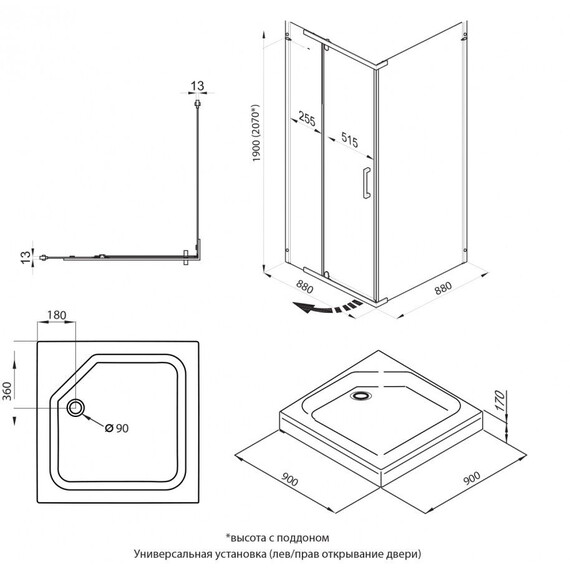 13

13

1900 (2070*)

255

515

880

880

180

360

Ø 90

170

900

900

*высота с поддоном
Универсальная установка (лев/прав открывание двери)