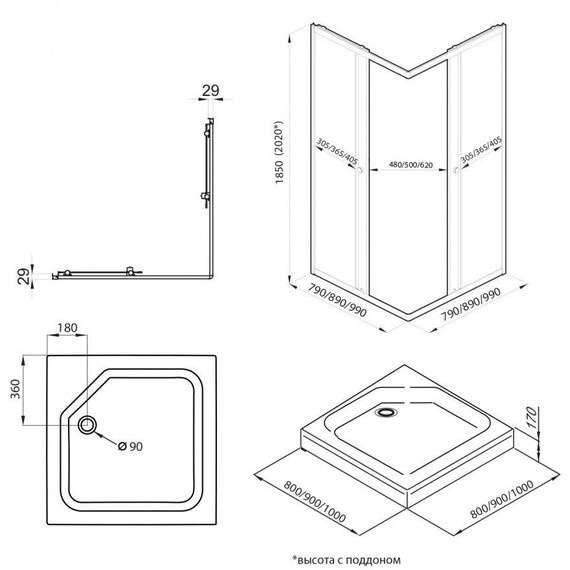 29

29

1850 (2020*)

305/365/405

480/500/620

305/365/405

790/890/990

790/890/990

180

360

Ø 90

170

800/900/1000

800/900/1000

*высота с поддоном