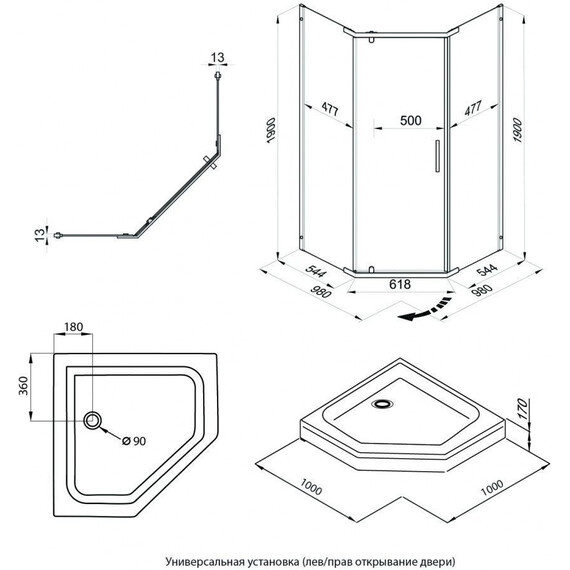 13

13

1900

477

500

477

1900

544

618

544

980

980

180

360

Ø 90

170

1000

1000

Универсальная установка (лев/прав открывание двери)