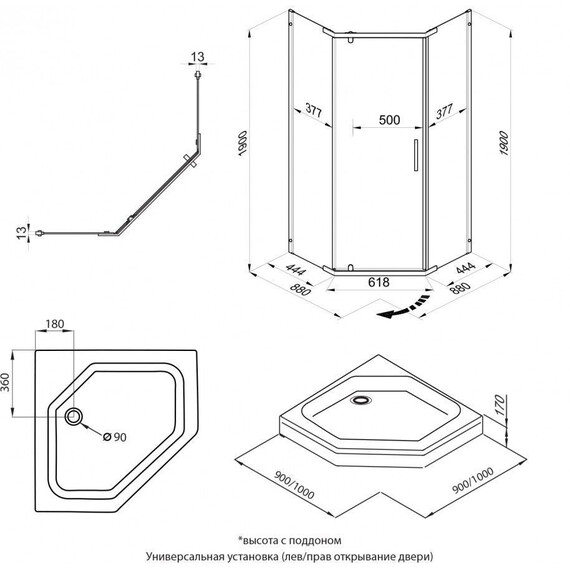 13

13

1900

377

500

377

1900

444

618

444

880

880

180

360

Ø 90

170

900/1000

900/1000

*высота с поддоном
Универсальная установка (лев/прав открывание двери)