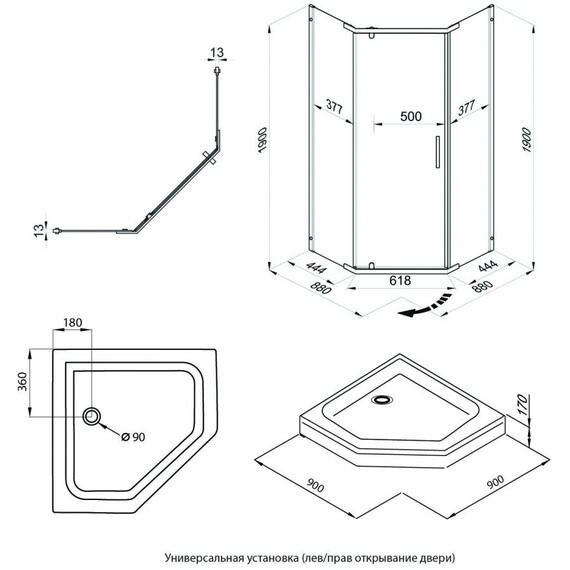 13
13
1900
377
500
377
1900
444
880
618
444
880
180
360
Ø 90
170
900
900
Универсальная установка (лев/прав открывание двери)