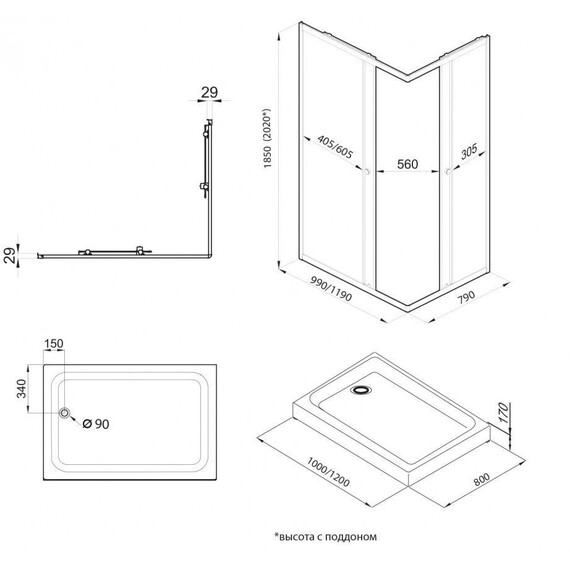 29

29

1850 (2020*)

405/605

560

305

990/1190

790

150

340

Ø 90

170

1000/1200

800

*высота с поддоном