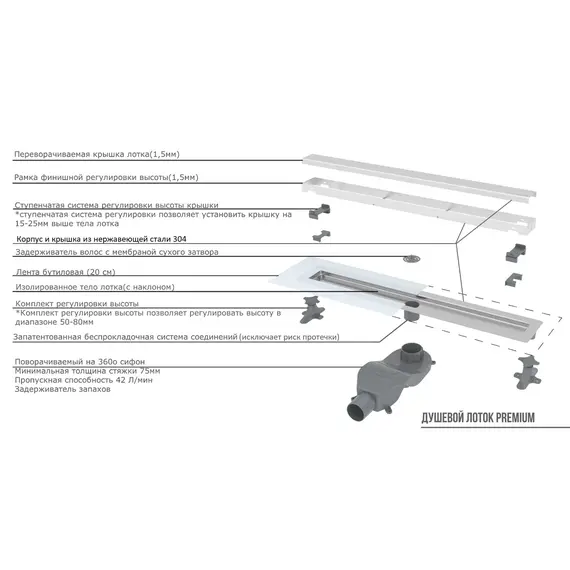 Переворачиваемая крышка лотка(1,5мм)

Рамка финишной регулировки высоты(1,5мм)

Ступенчатая система регулировки высоты крышки
*ступенчатая система регулировки позволяет установить крышку на 15-25мм выше тела лотка

Корпус и крышка из нержавеющей стали 304

Задерживатель волос с мембраной сухого затвора

Лента бутиловая (20 см)

Изолированное тело лотка(с наклоном)

Комплект регулировки высоты
*Комплект регулировки высоты позволяет регулировать высоту в диапазоне 50-80мм

Запатентованная беспрокладочная система соединений (исключает риск протечки)

Поворачиваемый на 360о сифон
Минимальная толщина стяжки 75мм
Пропускная способность 42 Л/мин
Задерживатель запахов

ДУШЕВОЙ ЛОТОК PREMIUM