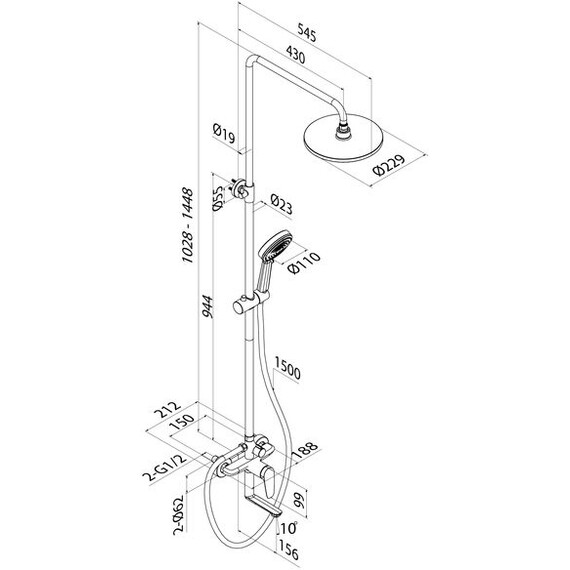 545
430
Ø19
Ø229
Ø55
Ø23
1028 - 1448
Ø110
944
1500
212
150
188
2-G1/2
99
2-Ø62
10°
156