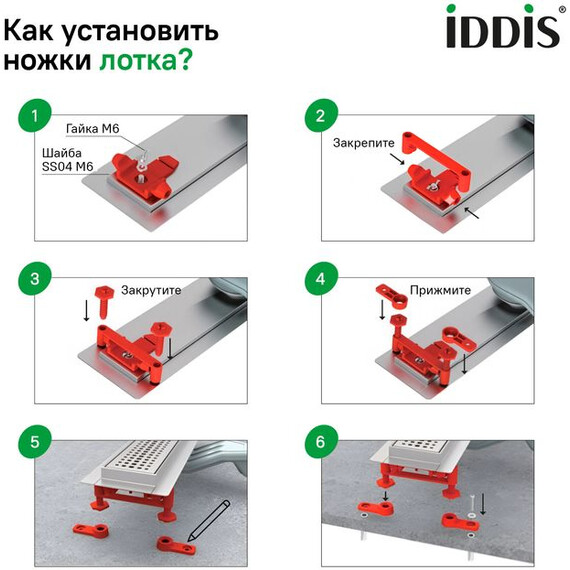 Как установить ножки лотка?

iDDiS®

1
Гайка M6
Шайба SS04 M6

2
Закрепите

3
Закрутите

4
Прижмите

5

6