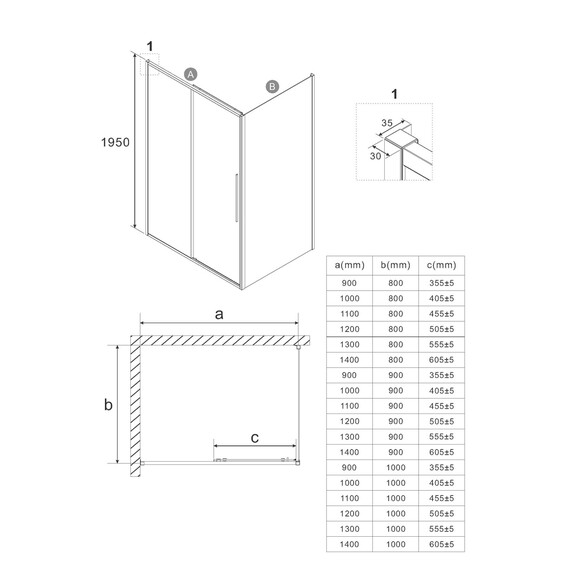 1

A

B

1950

1

35

30

a

b

c

| a(mm) | b(mm) | c(mm) |
|---|---|---|
| 900 | 800 | 355±5 |
| 1000 | 800 | 405±5 |
| 1100 | 800 | 455±5 |
| 1200 | 800 | 505±5 |
| 1300 | 800 | 555±5 |
| 1400 | 800 | 605±5 |
| 900 | 900 | 355±5 |
| 1000 | 900 | 405±5 |
| 1100 | 900 | 455±5 |
| 1200 | 900 | 505±5 |
| 1300 | 900 | 555±5 |
| 1400 | 900 | 605±5 |
| 900 | 1000 | 355±5 |
| 1000 | 1000 | 405±5 |
| 1100 | 1000 | 455±5 |
| 1200 | 1000 | 505±5 |
| 1300 | 1000 | 555±5 |
| 1400 | 1000 | 605±5 |