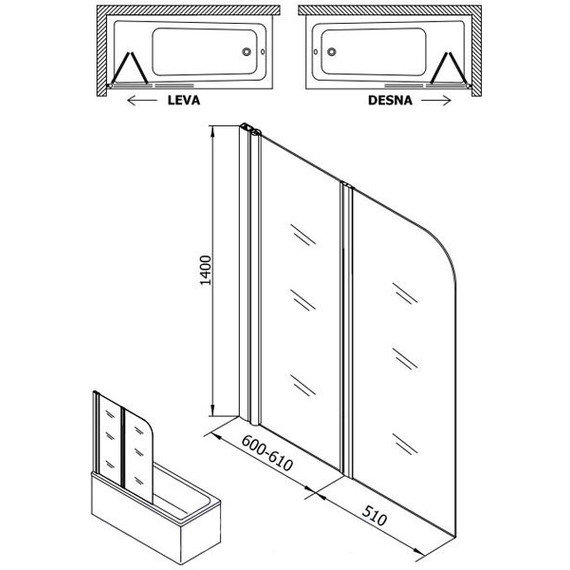 LEVA

DESNA

1400

600-610

510