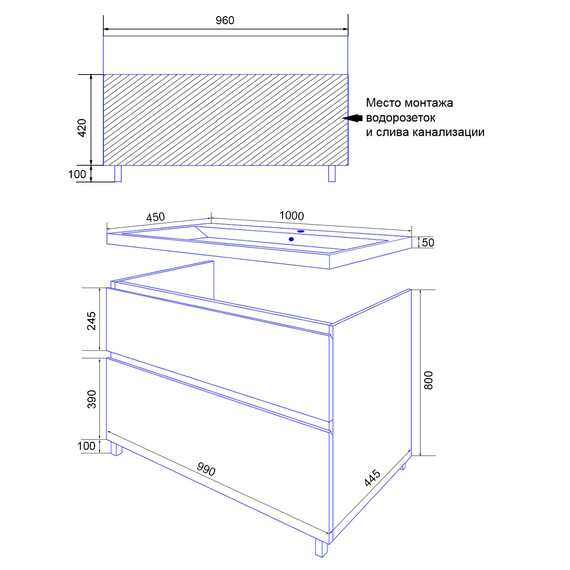 960

420

100

Место монтажа водорозеток и слива канализации

450

1000

50

245

390

100

800

990

445