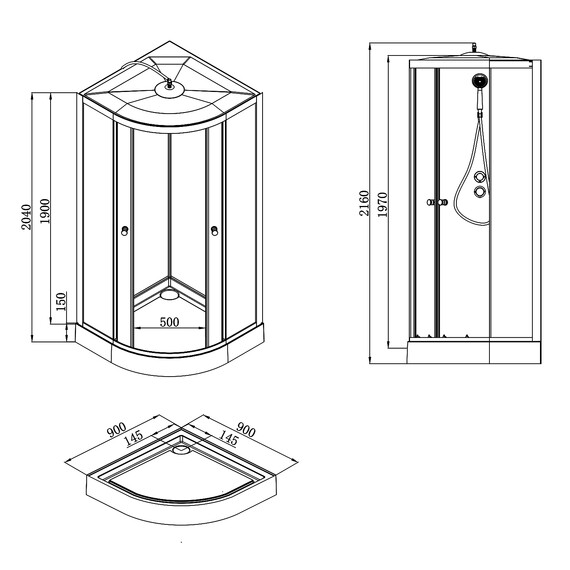 2040
1900
150
500
2160
1970
900
145
145
900