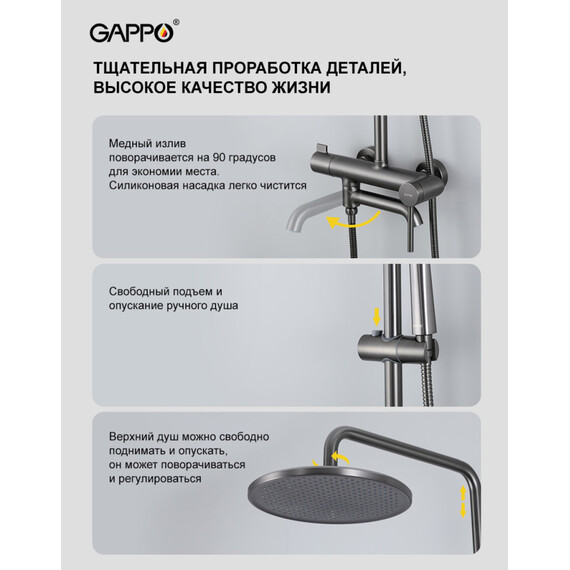 GAPPO®

ТЩАТЕЛЬНАЯ ПРОРАБОТКА ДЕТАЛЕЙ, ВЫСОКОЕ КАЧЕСТВО ЖИЗНИ

Медный излив поворачивается на 90 градусов для экономии места. Силиконовая насадка легко чистится

Свободный подъем и опускание ручного душа

Верхний душ можно свободно поднимать и опускать, он может поворачиваться и регулироваться