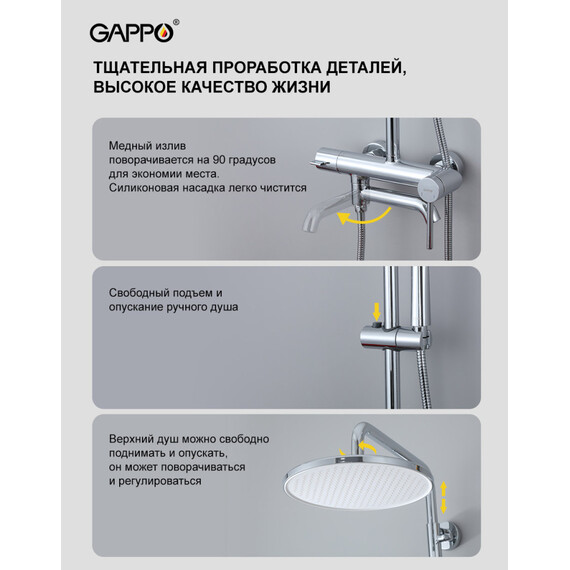 GAPPO®

ТЩАТЕЛЬНАЯ ПРОРАБОТКА ДЕТАЛЕЙ, ВЫСОКОЕ КАЧЕСТВО ЖИЗНИ

Медный излив поворачивается на 90 градусов для экономии места. Силиконовая насадка легко чистится

Свободный подъем и опускание ручного душа

Верхний душ можно свободно поднимать и опускать, он может поворачиваться и регулироваться