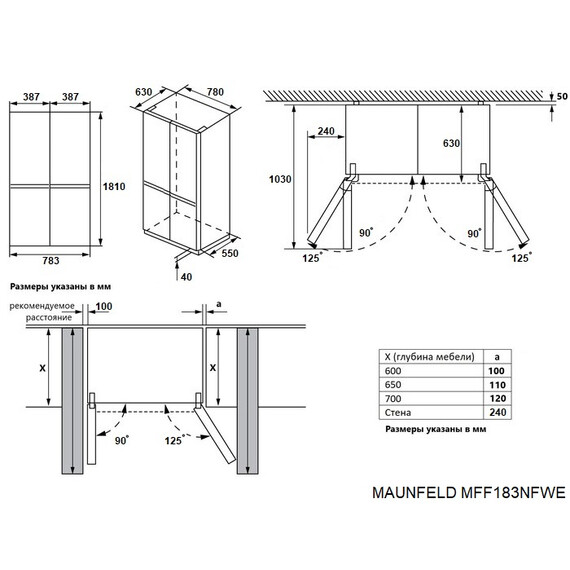 387 387
1810
783

630 780
550
40

50
240
630
1030
90°
90°
125°
125°

Размеры указаны в мм

рекомендуемое расстояние
100
a
X
X
90°
125°

| X (глубина мебели) | a |
|---|---|
| 600 | 100 |
| 650 | 110 |
| 700 | 120 |
| Стена | 240 |

Размеры указаны в мм

MAUNFELD MFF183NFWE