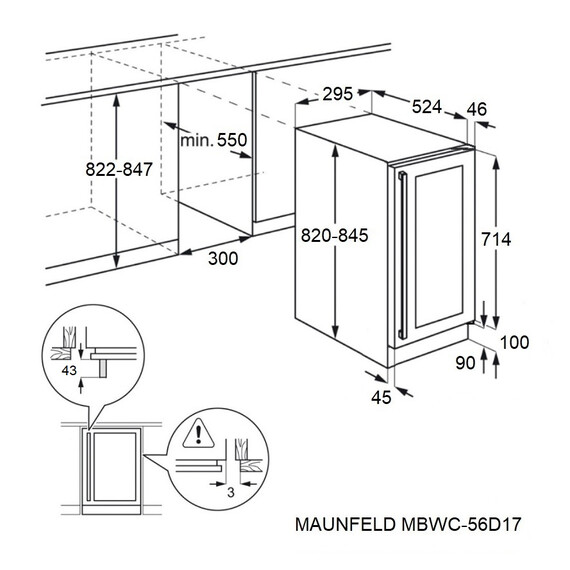 295
524
46
min. 550
822-847
820-845
714
300
100
90
45
43
3
MAUNFELD MBWC-56D17