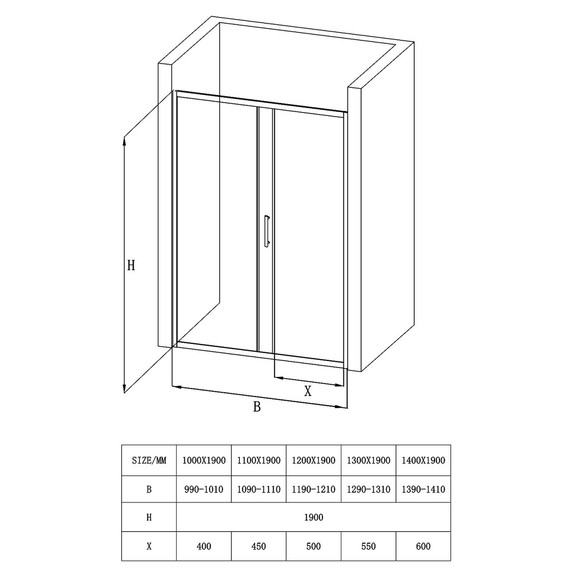 H

X

B

| SIZE/MM | 1000X1900 | 1100X1900 | 1200X1900 | 1300X1900 | 1400X1900 |
|---|---|---|---|---|---|
| B | 990-1010 | 1090-1110 | 1190-1210 | 1290-1310 | 1390-1410 |
| H | 1900 | | | | |
| X | 400 | 450 | 500 | 550 | 600 |