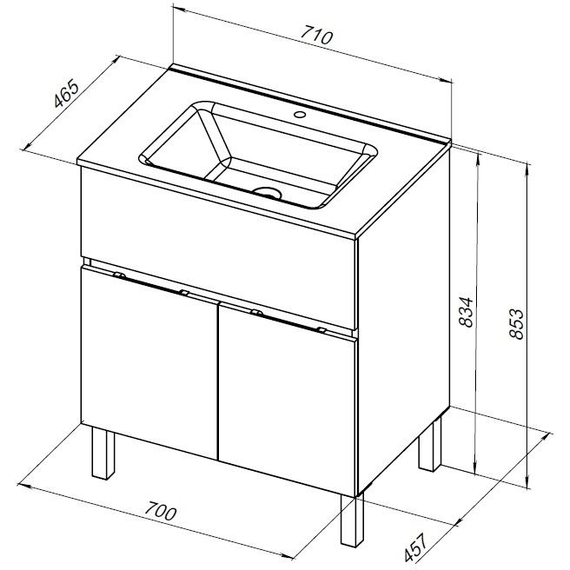 710
465
834
853
700
457