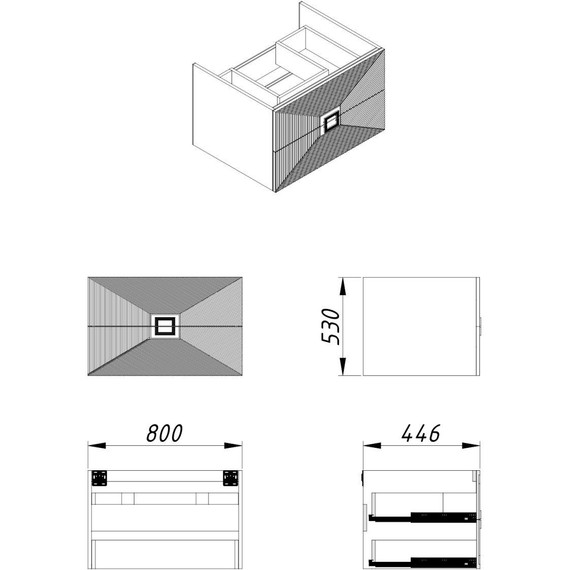 530

800

446