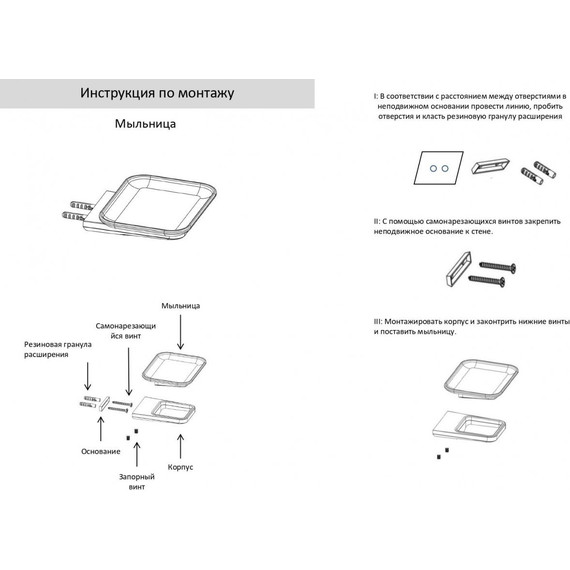 Инструкция по монтажу

Мыльница

Мыльница

Самонарезающийся винт

Резиновая гранула расширения

Основание

Запорный винт

Корпус

I: В соответствии с расстоянием между отверстиями в неподвижном основании провести линию, пробить отверстия и класть резиновую гранулу расширения

II: С помощью самонарезающихся винтов закрепить неподвижное основание к стене.

III: Монтажировать корпус и законтрить нижние винты и поставить мыльницу.