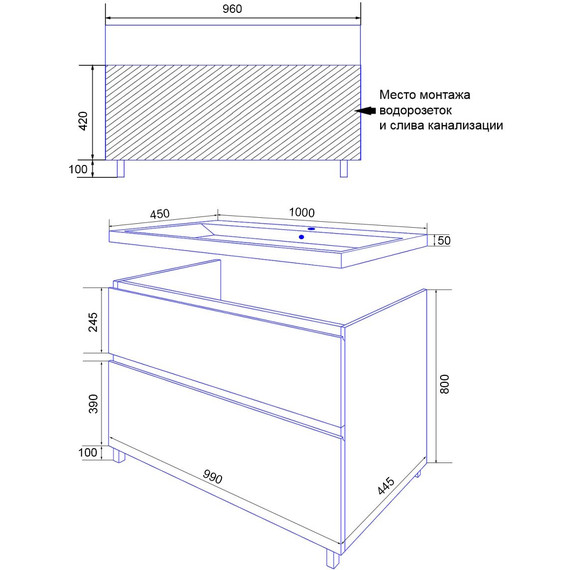 960

420

100

Место монтажа водорозеток и слива канализации

450

1000

50

245

390

100

800

990

445