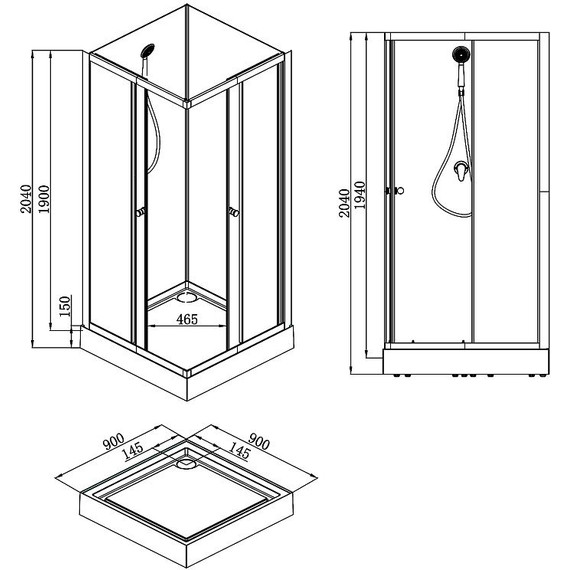 2040
1900
150
465
2040
1940
900
145
145
900