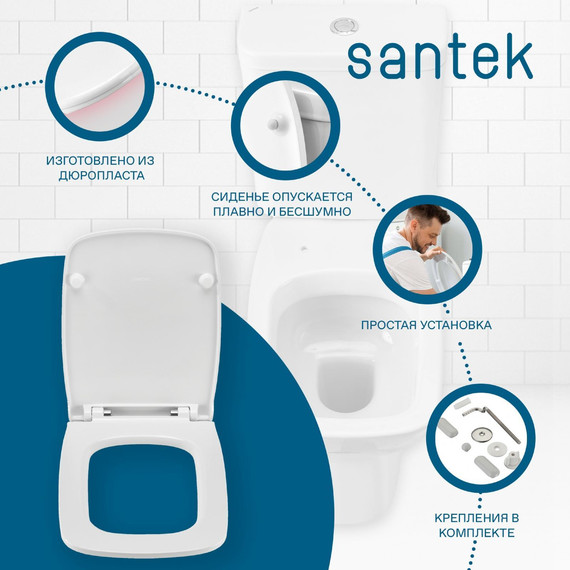 santek

ИЗГОТОВЛЕНО ИЗ ДЮРОПЛАСТА

СИДЕНЬЕ ОПУСКАЕТСЯ ПЛАВНО И БЕСШУМНО

ПРОСТАЯ УСТАНОВКА

КРЕПЛЕНИЯ В КОМПЛЕКТЕ